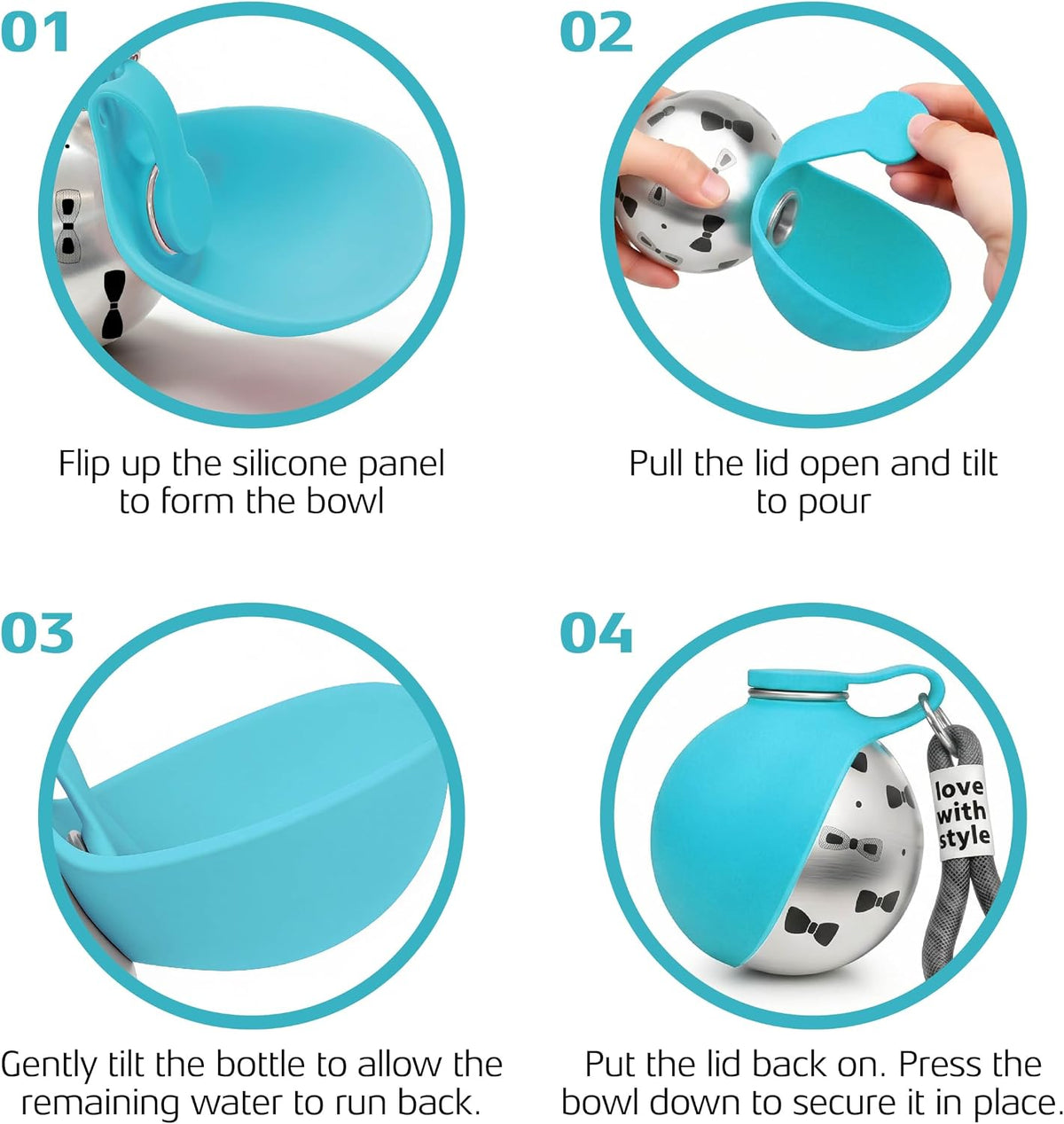 01

Flip up the silicone panel to form the bowl

02

Pull the lid open and tilt to pour

03

Gently tilt the bottle to allow the remaining water to run back.

04

love with style

Put the lid back on. Press the bowl down to secure it in place.